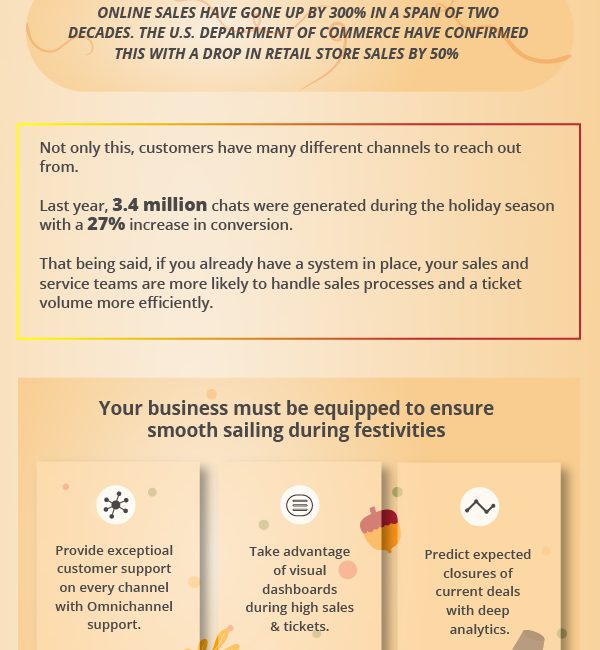 ONLINE SALES HAVE GONE UP BY 300% IN A SPAN OF TWO DECADES. THE U.S. DEPARTMENT OF COMMERCE HAVE CONFIRMED THIS WITH A DROP IN RETAIL STORE SALES BY 50%

Not only this, customers have many different channels to reach out from.

Last year, 3.4 million chats were generated during the holiday season with a 27% increase in conversion.

That being said, if you already have a system in place, your sales and service teams are more likely to handle sales processes and a ticket volume more efficiently.

Your business must be equipped to ensure smooth sailing during festivities

Provide exceptioal customer support on every channel with Omnichannel support.

Take advantage of visual dashboards during high sales & tickets.

Predict expected closures of current deals with deep analytics.