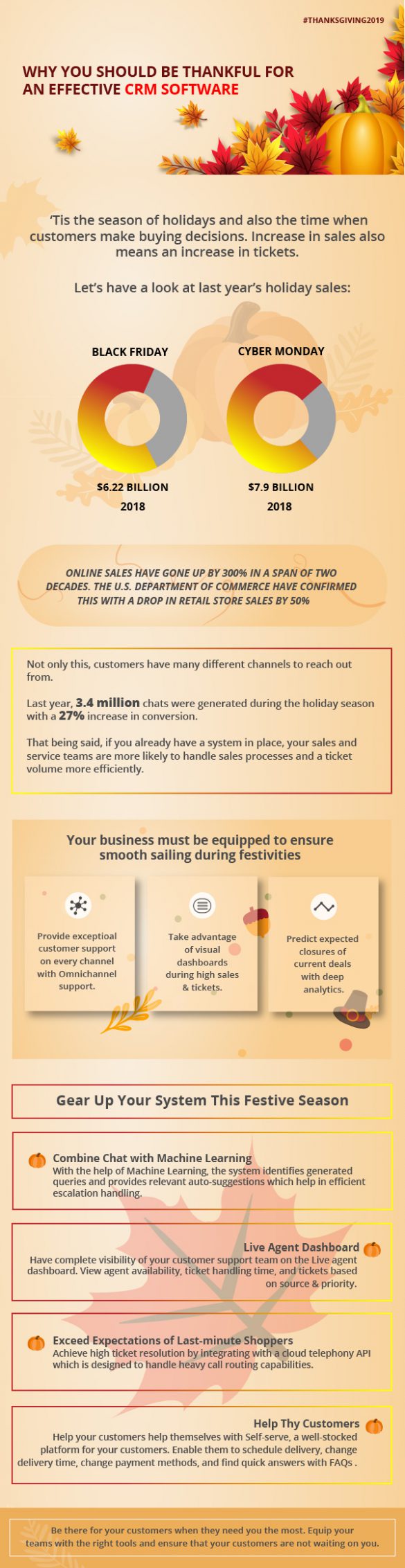 #THANKSGIVING2019

WHY YOU SHOULD BE THANKFUL FOR AN EFFECTIVE CRM SOFTWARE

'Tis the season of holidays and also the time when customers make buying decisions. Increase in sales also means an increase in tickets.

Let's have a look at last year's holiday sales:

BLACK FRIDAY

$6.22 BILLION
2018

CYBER MONDAY

$7.9 BILLION
2018

ONLINE SALES HAVE GONE UP BY 300% IN A SPAN OF TWO DECADES. THE U.S. DEPARTMENT OF COMMERCE HAVE CONFIRMED THIS WITH A DROP IN RETAIL STORE SALES BY 50%

Not only this, customers have many different channels to reach out from.

Last year, 3.4 million chats were generated during the holiday season with a 27% increase in conversion.

That being said, if you already have a system in place, your sales and service teams are more likely to handle sales processes and a ticket volume more efficiently.

Your business must be equipped to ensure smooth sailing during festivities

Provide exceptioal customer support on every channel with Omnichannel support.

Take advantage of visual dashboards during high sales & tickets.

Predict expected closures of current deals with deep analytics.

Gear Up Your System This Festive Season

Combine Chat with Machine Learning
With the help of Machine Learning, the system identifies generated queries and provides relevant auto-suggestions which help in efficient escalation handling.

Live Agent Dashboard
Have complete visibility of your customer support team on the Live agent dashboard. View agent availability, ticket handling time, and tickets based on source & priority.

Exceed Expectations of Last-minute Shoppers
Achieve high ticket resolution by integrating with a cloud telephony API which is designed to handle heavy call routing capabilities.

Help Thy Customers
Help your customers help themselves with Self-serve, a well-stocked platform for your customers. Enable them to schedule delivery, change delivery time, change payment methods, and find quick answers with FAQs .

Be there for your customers when they need you the most. Equip your teams with the right tools and ensure that your customers are not waiting on you.