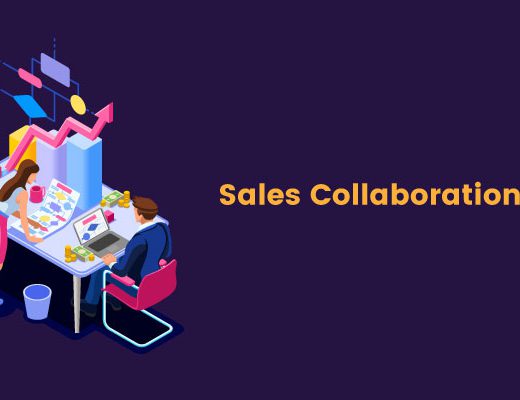 Sales Collaboration