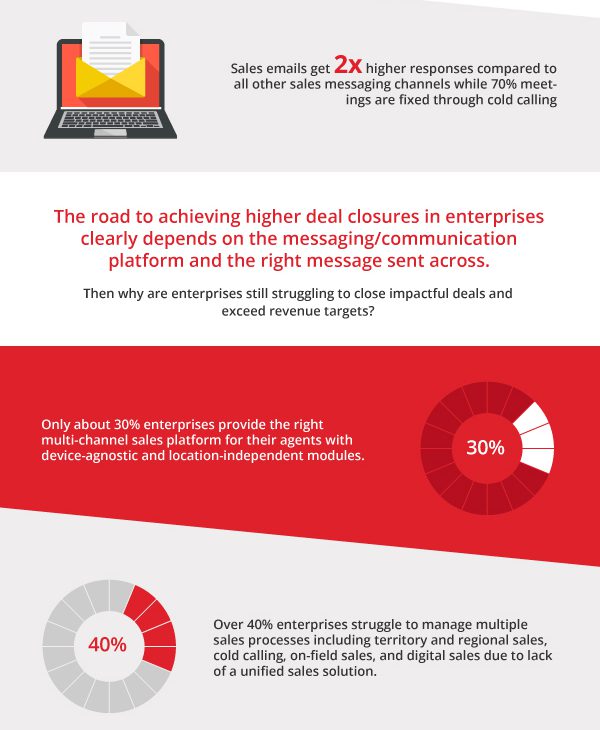 Sales emails get 2x higher responses compared to all other sales messaging channels while 70% meetings are fixed through cold calling

The road to achieving higher deal closures in enterprises clearly depends on the messaging/communication platform and the right message sent across.

Then why are enterprises still struggling to close impactful deals and exceed revenue targets?

Only about 30% enterprises provide the right multi-channel sales platform for their agents with device-agnostic and location-independent modules.

30%

40%

Over 40% enterprises struggle to manage multiple sales processes including territory and regional sales, cold calling, on-field sales, and digital sales due to lack of a unified sales solution.