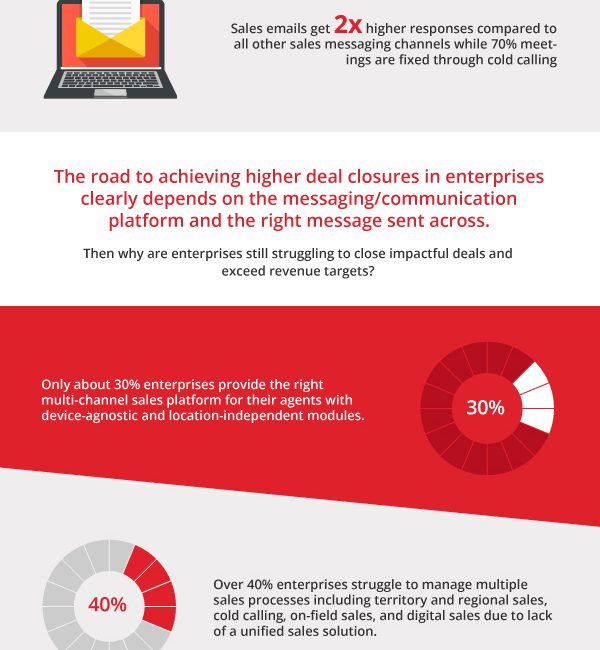 Sales emails get 2x higher responses compared to all other sales messaging channels while 70% meetings are fixed through cold calling

The road to achieving higher deal closures in enterprises clearly depends on the messaging/communication platform and the right message sent across.

Then why are enterprises still struggling to close impactful deals and exceed revenue targets?

Only about 30% enterprises provide the right multi-channel sales platform for their agents with device-agnostic and location-independent modules.

30%

40%

Over 40% enterprises struggle to manage multiple sales processes including territory and regional sales, cold calling, on-field sales, and digital sales due to lack of a unified sales solution.