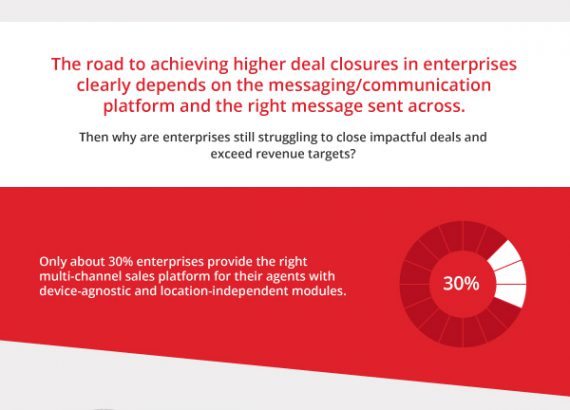 The road to achieving higher deal closures in enterprises clearly depends on the messaging/communication platform and the right message sent across.

Then why are enterprises still struggling to close impactful deals and exceed revenue targets?

Only about 30% enterprises provide the right multi-channel sales platform for their agents with device-agnostic and location-independent modules.

30%