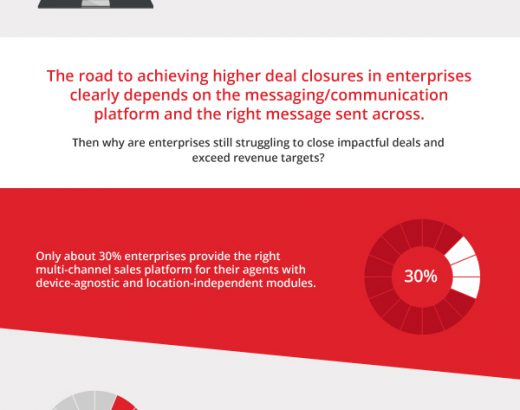 The road to achieving higher deal closures in enterprises clearly depends on the messaging/communication platform and the right message sent across.

Then why are enterprises still struggling to close impactful deals and exceed revenue targets?

Only about 30% enterprises provide the right multi-channel sales platform for their agents with device-agnostic and location-independent modules.

30%