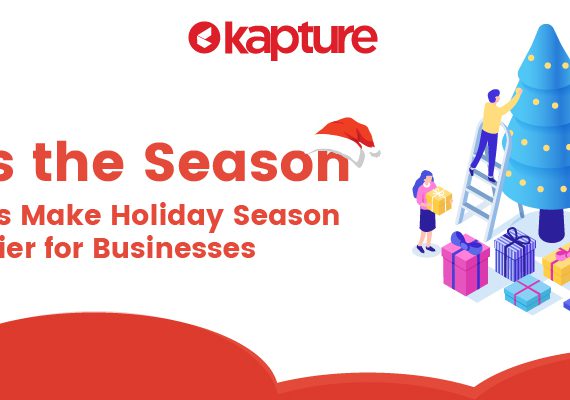 kapture

s the Season

s Make Holiday Season
ier for Businesses