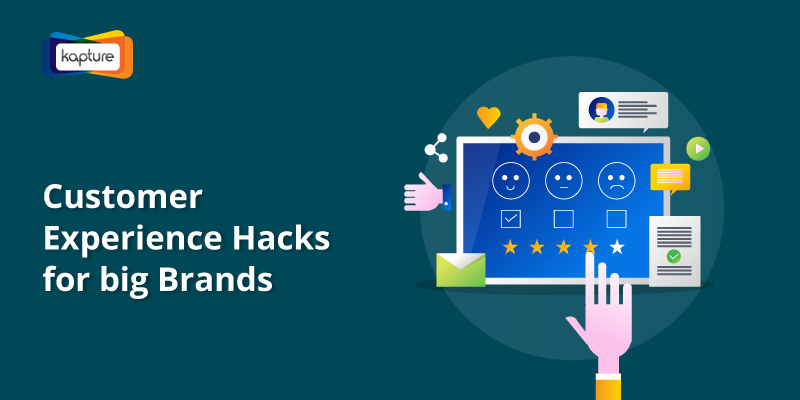 kapture

Customer Experience Hacks for big Brands