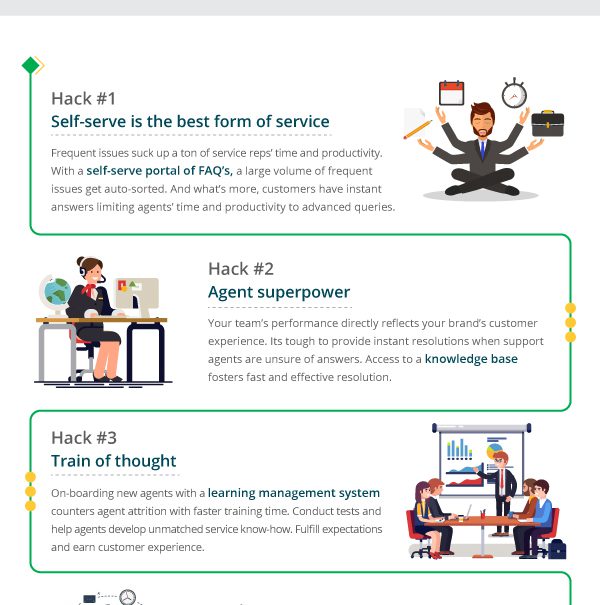 Hack #1
Self-serve is the best form of service

Frequent issues suck up a ton of service reps' time and productivity. With a self-serve portal of FAQ's, a large volume of frequent issues get auto-sorted. And what's more, customers have instant answers limiting agents' time and productivity to advanced queries.

Hack #2
Agent superpower

Your team's performance directly reflects your brand's customer experience. Its tough to provide instant resolutions when support agents are unsure of answers. Access to a knowledge base fosters fast and effective resolution.

Hack #3
Train of thought

On-boarding new agents with a learning management system counters agent attrition with faster training time. Conduct tests and help agents develop unmatched service know-how. Fulfill expectations and earn customer experience.