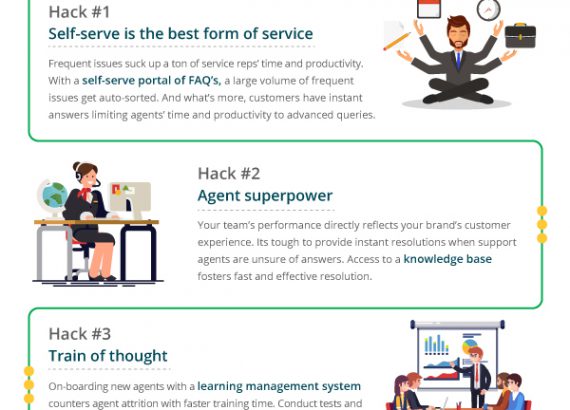 Hack #1
Self-serve is the best form of service

Frequent issues suck up a ton of service reps' time and productivity. With a self-serve portal of FAQ's, a large volume of frequent issues get auto-sorted. And what's more, customers have instant answers limiting agents' time and productivity to advanced queries.

Hack #2
Agent superpower

Your team's performance directly reflects your brand's customer experience. Its tough to provide instant resolutions when support agents are unsure of answers. Access to a knowledge base fosters fast and effective resolution.

Hack #3
Train of thought

On-boarding new agents with a learning management system counters agent attrition with faster training time. Conduct tests and