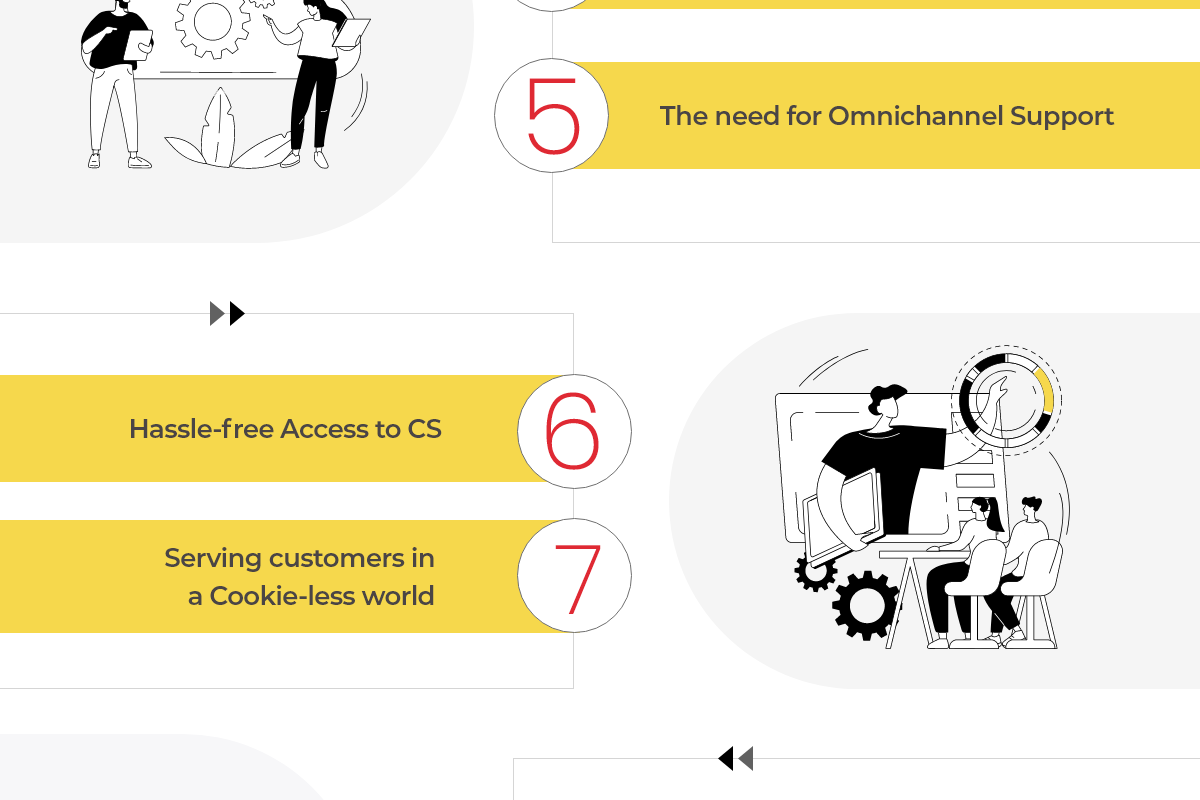 5

The need for Omnichannel Support

Hassle-free Access to CS

6

Serving customers in a Cookie-less world

7