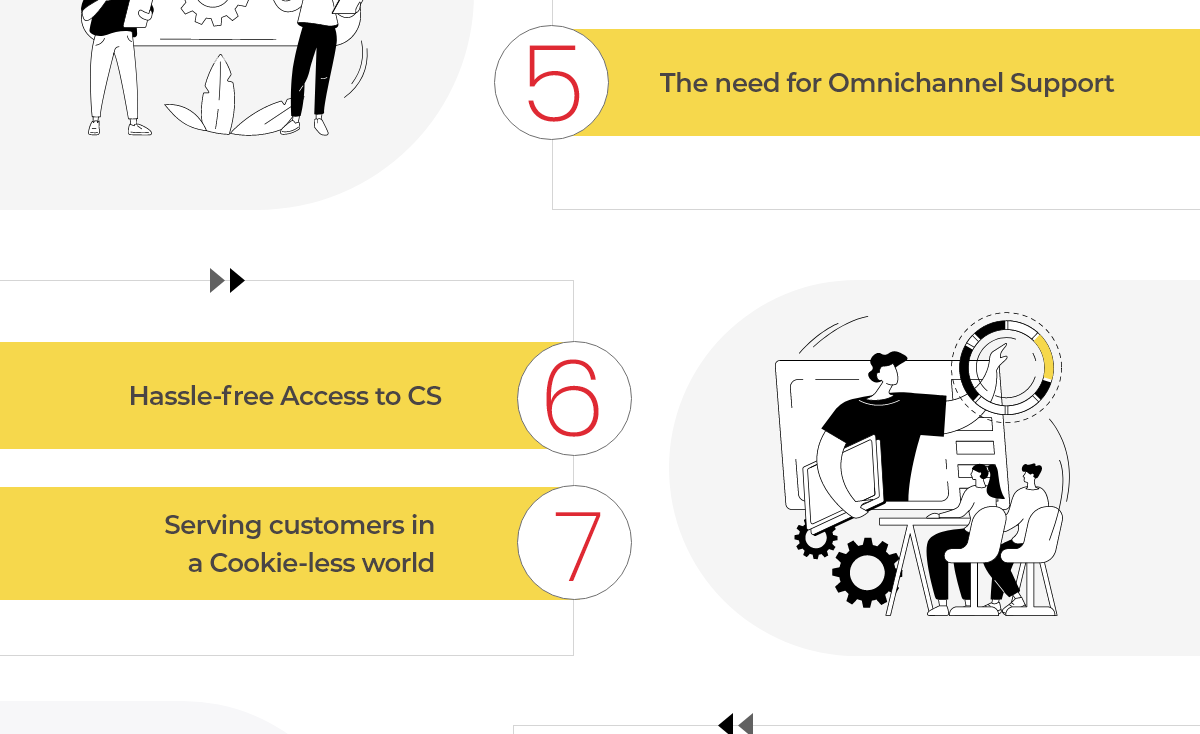 5

The need for Omnichannel Support

Hassle-free Access to CS

6

Serving customers in a Cookie-less world

7