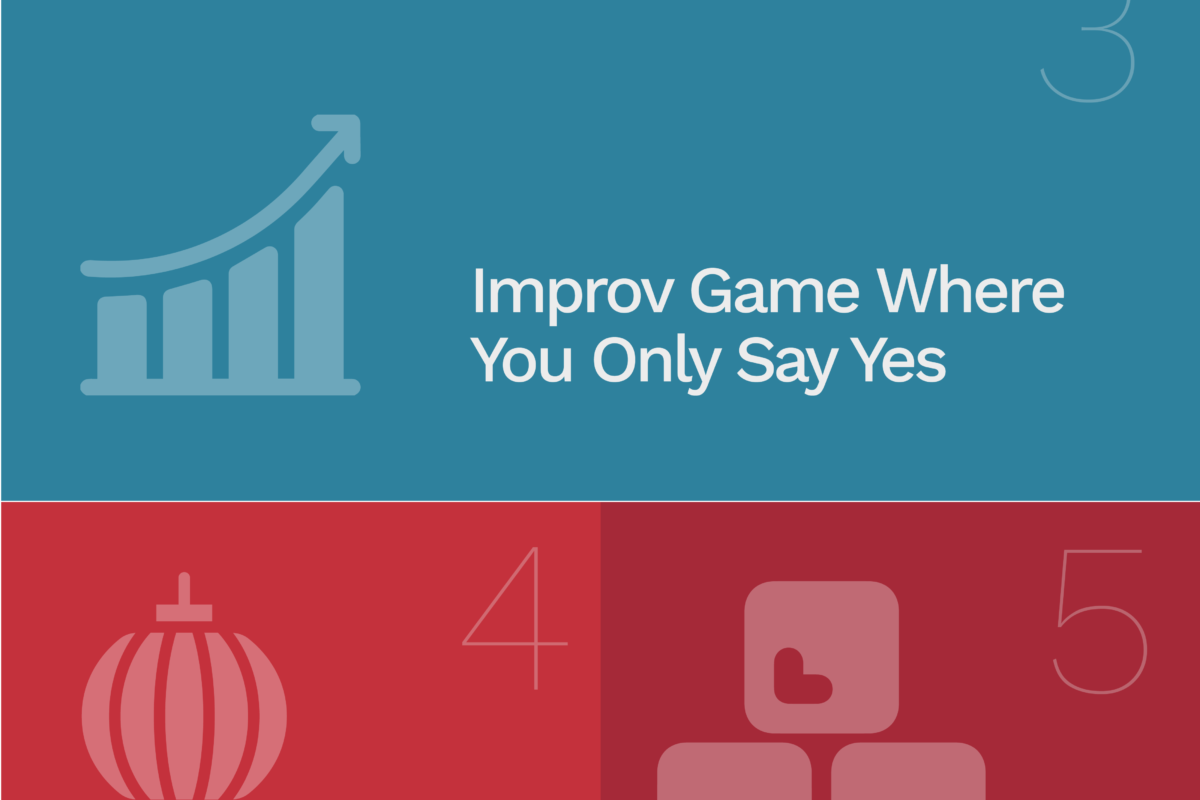 3

Improv Game Where You Only Say Yes

4

5