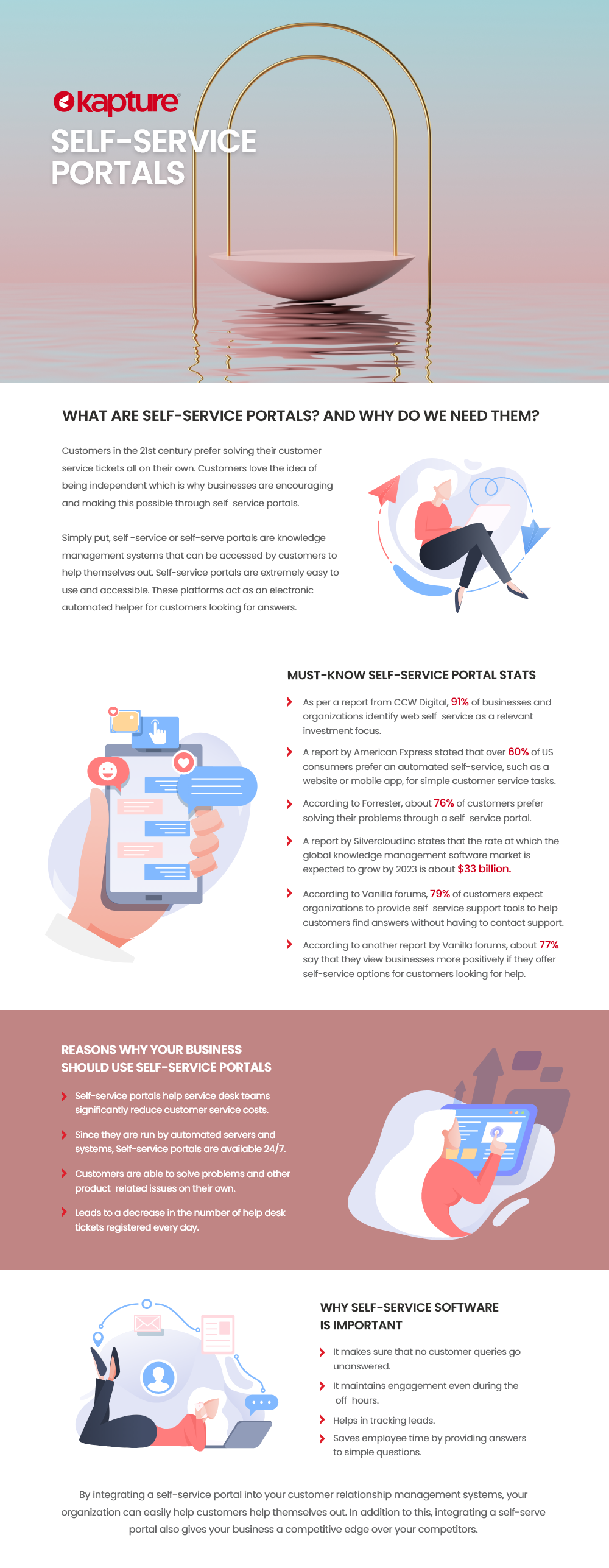 kapture®

SELF-SERVICE PORTALS

WHAT ARE SELF-SERVICE PORTALS? AND WHY DO WE NEED THEM?

Customers in the 21st century prefer solving their customer service tickets all on their own. Customers love the idea of being independent which is why businesses are encouraging and making this possible through self-service portals.

Simply put, self -service or self-serve portals are knowledge management systems that can be accessed by customers to help themselves out. Self-service portals are extremely easy to use and accessible. These platforms act as an electronic automated helper for customers looking for answers.

MUST-KNOW SELF-SERVICE PORTAL STATS

As per a report from CCW Digital, 91% of businesses and organizations identify web self-service as a relevant investment focus.

A report by American Express stated that over 60% of US consumers prefer an automated self-service, such as a website or mobile app, for simple customer service tasks.

According to Forrester, about 76% of customers prefer solving their problems through a self-service portal.

A report by Silvercloudinc states that the rate at which the global knowledge management software market is expected to grow by 2023 is about $33 billion.

According to Vanilla forums, 79% of customers expect organizations to provide self-service support tools to help customers find answers without having to contact support.

According to another report by Vanilla forums, about 77% say that they view businesses more positively if they offer self-service options for customers looking for help.

REASONS WHY YOUR BUSINESS SHOULD USE SELF-SERVICE PORTALS

Self-service portals help service desk teams significantly reduce customer service costs.

Since they are run by automated servers and systems, Self-service portals are available 24/7.

Customers are able to solve problems and other product-related issues on their own.

Leads to a decrease in the number of help desk tickets registered every day.

WHY SELF-SERVICE SOFTWARE IS IMPORTANT

It makes sure that no customer queries go unanswered.

It maintains engagement even during the off-hours.

Helps in tracking leads.

Saves employee time by providing answers to simple questions.

By integrating a self-service portal into your customer relationship management systems, your organization can easily help customers help themselves out. In addition to this, integrating a self-serve portal also gives your business a competitive edge over your competitors.