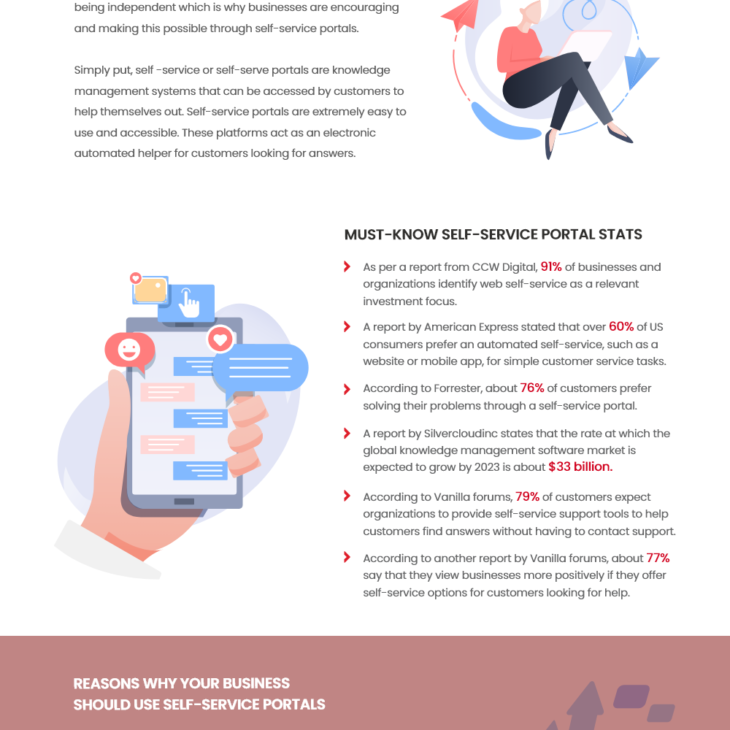 being independent which is why businesses are encouraging and making this possible through self-service portals.

Simply put, self -service or self-serve portals are knowledge management systems that can be accessed by customers to help themselves out. Self-service portals are extremely easy to use and accessible. These platforms act as an electronic automated helper for customers looking for answers.

MUST-KNOW SELF-SERVICE PORTAL STATS

As per a report from CCW Digital, 91% of businesses and organizations identify web self-service as a relevant investment focus.

A report by American Express stated that over 60% of US consumers prefer an automated self-service, such as a website or mobile app, for simple customer service tasks.

According to Forrester, about 76% of customers prefer solving their problems through a self-service portal.

A report by Silvercloudinc states that the rate at which the global knowledge management software market is expected to grow by 2023 is about $33 billion.

According to Vanilla forums, 79% of customers expect organizations to provide self-service support tools to help customers find answers without having to contact support.

According to another report by Vanilla forums, about 77% say that they view businesses more positively if they offer self-service options for customers looking for help.

REASONS WHY YOUR BUSINESS SHOULD USE SELF-SERVICE PORTALS