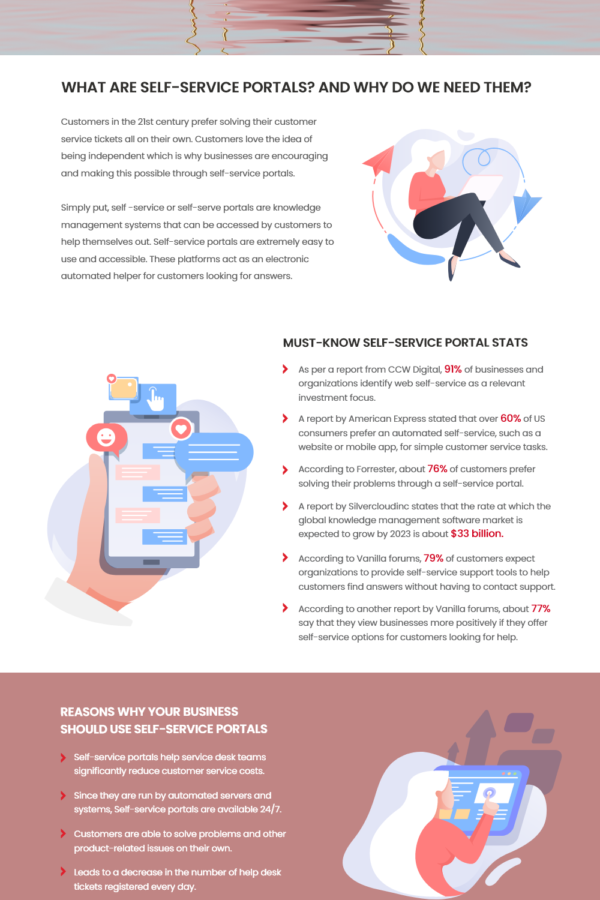 WHAT ARE SELF-SERVICE PORTALS? AND WHY DO WE NEED THEM?

Customers in the 21st century prefer solving their customer service tickets all on their own. Customers love the idea of being independent which is why businesses are encouraging and making this possible through self-service portals.

Simply put, self-service or self-serve portals are knowledge management systems that can be accessed by customers to help themselves out. Self-service portals are extremely easy to use and accessible. These platforms act as an electronic automated helper for customers looking for answers.

MUST-KNOW SELF-SERVICE PORTAL STATS

As per a report from CCW Digital, 91% of businesses and organizations identify web self-service as a relevant investment focus.

A report by American Express stated that over 60% of US consumers prefer an automated self-service, such as a website or mobile app, for simple customer service tasks.

According to Forrester, about 76% of customers prefer solving their problems through a self-service portal.

A report by Silvercloudinc states that the rate at which the global knowledge management software market is expected to grow by 2023 is about $33 billion.

According to Vanilla forums, 79% of customers expect organizations to provide self-service support tools to help customers find answers without having to contact support.

According to another report by Vanilla forums, about 77% say that they view businesses more positively if they offer self-service options for customers looking for help.

REASONS WHY YOUR BUSINESS SHOULD USE SELF-SERVICE PORTALS

Self-service portals help service desk teams significantly reduce customer service costs.

Since they are run by automated servers and systems, Self-service portals are available 24/7.

Customers are able to solve problems and other product-related issues on their own.

Leads to a decrease in the number of help desk tickets registered every day.