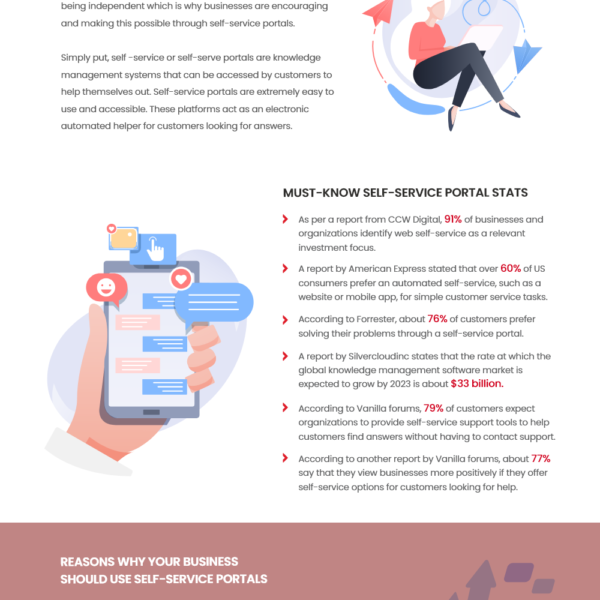 being independent which is why businesses are encouraging and making this possible through self-service portals.

Simply put, self -service or self-serve portals are knowledge management systems that can be accessed by customers to help themselves out. Self-service portals are extremely easy to use and accessible. These platforms act as an electronic automated helper for customers looking for answers.

MUST-KNOW SELF-SERVICE PORTAL STATS

As per a report from CCW Digital, 91% of businesses and organizations identify web self-service as a relevant investment focus.

A report by American Express stated that over 60% of US consumers prefer an automated self-service, such as a website or mobile app, for simple customer service tasks.

According to Forrester, about 76% of customers prefer solving their problems through a self-service portal.

A report by Silvercloudinc states that the rate at which the global knowledge management software market is expected to grow by 2023 is about $33 billion.

According to Vanilla forums, 79% of customers expect organizations to provide self-service support tools to help customers find answers without having to contact support.

According to another report by Vanilla forums, about 77% say that they view businesses more positively if they offer self-service options for customers looking for help.

REASONS WHY YOUR BUSINESS SHOULD USE SELF-SERVICE PORTALS