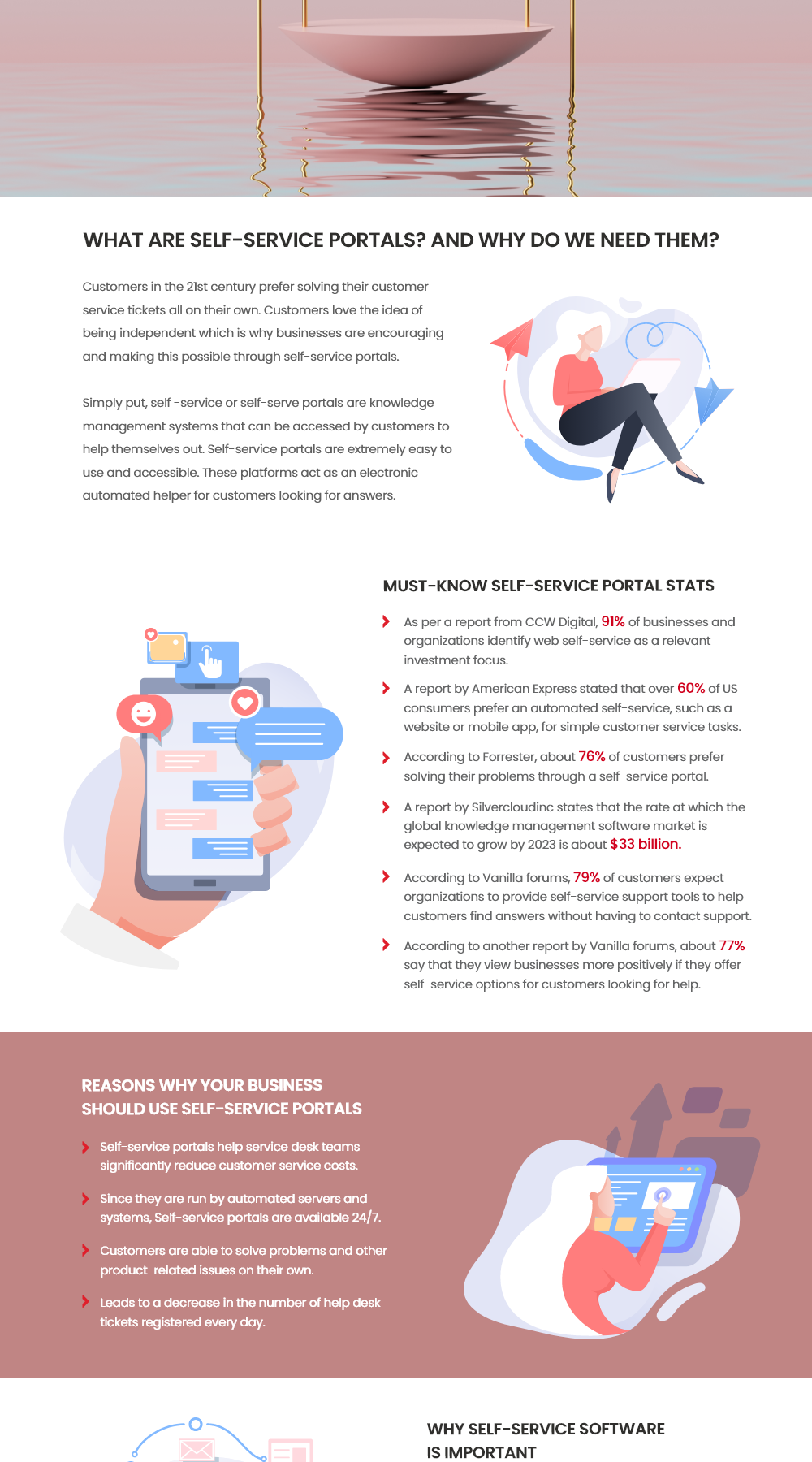 WHAT ARE SELF-SERVICE PORTALS? AND WHY DO WE NEED THEM?

Customers in the 21st century prefer solving their customer service tickets all on their own. Customers love the idea of being independent which is why businesses are encouraging and making this possible through self-service portals.

Simply put, self -service or self-serve portals are knowledge management systems that can be accessed by customers to help themselves out. Self-service portals are extremely easy to use and accessible. These platforms act as an electronic automated helper for customers looking for answers.

MUST-KNOW SELF-SERVICE PORTAL STATS

As per a report from CCW Digital, 91% of businesses and organizations identify web self-service as a relevant investment focus.

A report by American Express stated that over 60% of US consumers prefer an automated self-service, such as a website or mobile app, for simple customer service tasks.

According to Forrester, about 76% of customers prefer solving their problems through a self-service portal.

A report by Silvercloudinc states that the rate at which the global knowledge management software market is expected to grow by 2023 is about $33 billion.

According to Vanilla forums, 79% of customers expect organizations to provide self-service support tools to help customers find answers without having to contact support.

According to another report by Vanilla forums, about 77% say that they view businesses more positively if they offer self-service options for customers looking for help.

REASONS WHY YOUR BUSINESS SHOULD USE SELF-SERVICE PORTALS

Self-service portals help service desk teams significantly reduce customer service costs.

Since they are run by automated servers and systems, Self-service portals are available 24/7.

Customers are able to solve problems and other product-related issues on their own.

Leads to a decrease in the number of help desk tickets registered every day.

WHY SELF-SERVICE SOFTWARE IS IMPORTANT