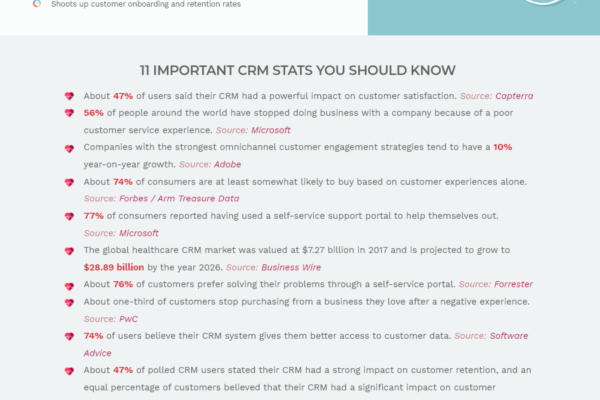 Shoots up customer onboarding and retention rates

11 IMPORTANT CRM STATS YOU SHOULD KNOW

About 47% of users said their CRM had a powerful impact on customer satisfaction. Source: Capterra

56% of people around the world have stopped doing business with a company because of a poor customer service experience. Source: Microsoft

Companies with the strongest omnichannel customer engagement strategies tend to have a 10% year-on-year growth. Source: Adobe

About 74% of consumers are at least somewhat likely to buy based on customer experiences alone. Source: Forbes / Arm Treasure Data

77% of consumers reported having used a self-service support portal to help themselves out. Source: Microsoft

The global healthcare CRM market was valued at $7.27 billion in 2017 and is projected to grow to $28.89 billion by the year 2026. Source: Business Wire

About 76% of customers prefer solving their problems through a self-service portal. Source: Forrester

About one-third of customers stop purchasing from a business they love after a negative experience. Source: PwC

74% of users believe their CRM system gives them better access to customer data. Source: Software Advice

About 47% of polled CRM users stated their CRM had a strong impact on customer retention, and an equal percentage of customers believed that their CRM had a significant impact on customer