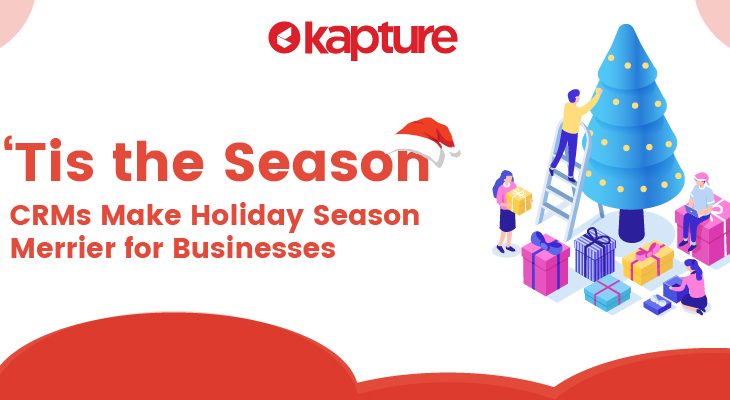 kapture

‘Tis the Season

CRMs Make Holiday Season Merrier for Businesses