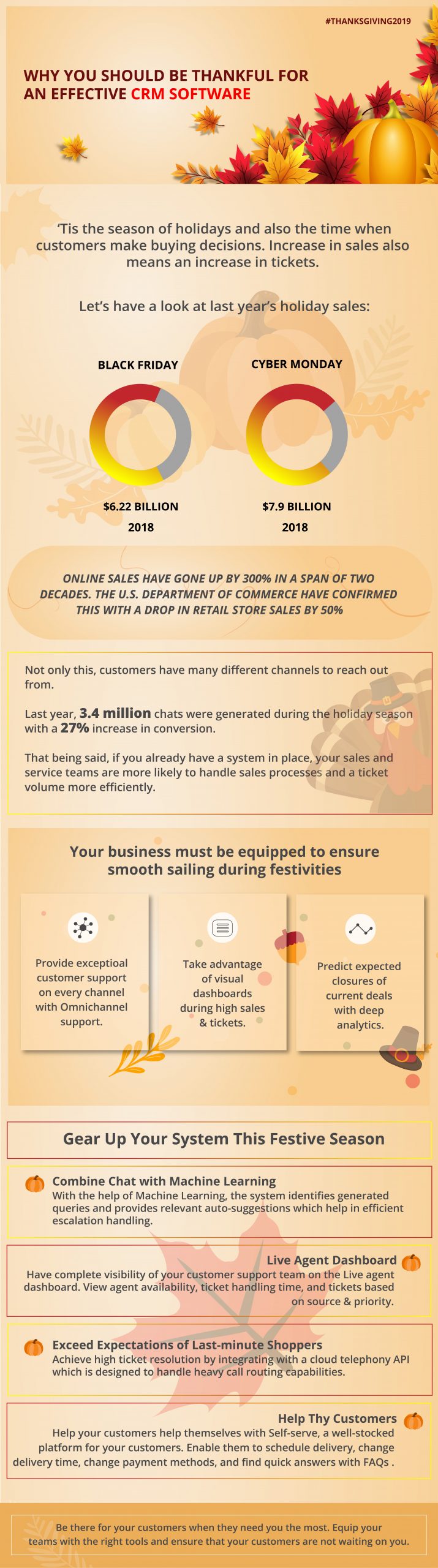 #THANKSGIVING2019

WHY YOU SHOULD BE THANKFUL FOR AN EFFECTIVE CRM SOFTWARE

'Tis the season of holidays and also the time when customers make buying decisions. Increase in sales also means an increase in tickets.

Let's have a look at last year's holiday sales:

BLACK FRIDAY

$6.22 BILLION
2018

CYBER MONDAY

$7.9 BILLION
2018

ONLINE SALES HAVE GONE UP BY 300% IN A SPAN OF TWO DECADES. THE U.S. DEPARTMENT OF COMMERCE HAVE CONFIRMED THIS WITH A DROP IN RETAIL STORE SALES BY 50%

Not only this, customers have many different channels to reach out from.

Last year, 3.4 million chats were generated during the holiday season with a 27% increase in conversion.

That being said, if you already have a system in place, your sales and service teams are more likely to handle sales processes and a ticket volume more efficiently.

Your business must be equipped to ensure smooth sailing during festivities

Provide exceptioal customer support on every channel with Omnichannel support.

Take advantage of visual dashboards during high sales & tickets.

Predict expected closures of current deals with deep analytics.

Gear Up Your System This Festive Season

Combine Chat with Machine Learning
With the help of Machine Learning, the system identifies generated queries and provides relevant auto-suggestions which help in efficient escalation handling.

Live Agent Dashboard
Have complete visibility of your customer support team on the Live agent dashboard. View agent availability, ticket handling time, and tickets based on source & priority.

Exceed Expectations of Last-minute Shoppers
Achieve high ticket resolution by integrating with a cloud telephony API which is designed to handle heavy call routing capabilities.

Help Thy Customers
Help your customers help themselves with Self-serve, a well-stocked platform for your customers. Enable them to schedule delivery, change delivery time, change payment methods, and find quick answers with FAQs .

Be there for your customers when they need you the most. Equip your teams with the right tools and ensure that your customers are not waiting on you.