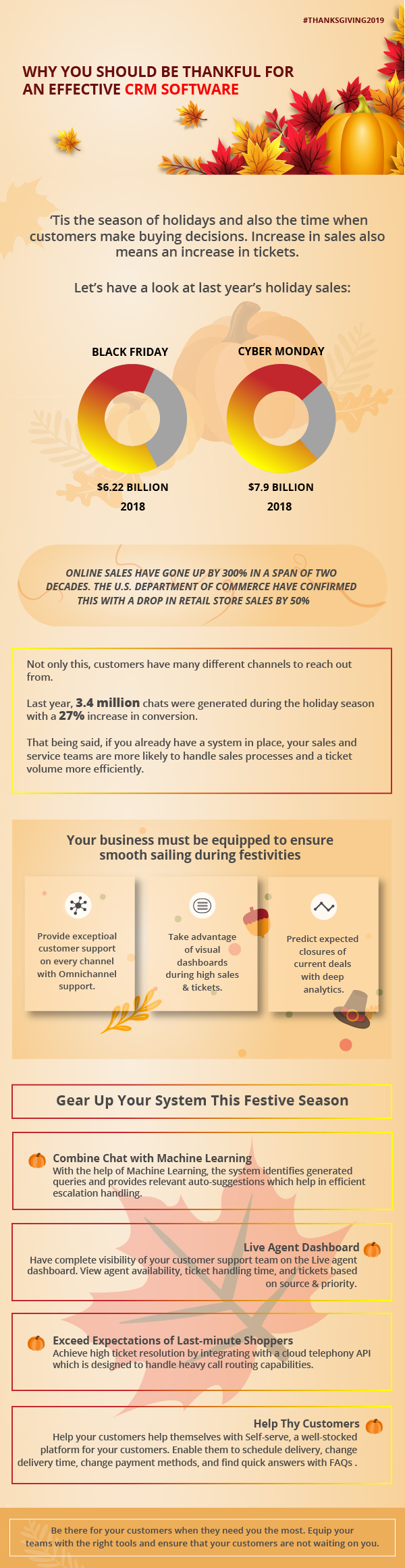 #THANKSGIVING2019

WHY YOU SHOULD BE THANKFUL FOR AN EFFECTIVE CRM SOFTWARE

'Tis the season of holidays and also the time when customers make buying decisions. Increase in sales also means an increase in tickets.

Let's have a look at last year's holiday sales:

BLACK FRIDAY

$6.22 BILLION
2018

CYBER MONDAY

$7.9 BILLION
2018

ONLINE SALES HAVE GONE UP BY 300% IN A SPAN OF TWO DECADES. THE U.S. DEPARTMENT OF COMMERCE HAVE CONFIRMED THIS WITH A DROP IN RETAIL STORE SALES BY 50%

Not only this, customers have many different channels to reach out from.

Last year, 3.4 million chats were generated during the holiday season with a 27% increase in conversion.

That being said, if you already have a system in place, your sales and service teams are more likely to handle sales processes and a ticket volume more efficiently.

Your business must be equipped to ensure smooth sailing during festivities

Provide exceptioal customer support on every channel with Omnichannel support.

Take advantage of visual dashboards during high sales & tickets.

Predict expected closures of current deals with deep analytics.

Gear Up Your System This Festive Season

Combine Chat with Machine Learning
With the help of Machine Learning, the system identifies generated queries and provides relevant auto-suggestions which help in efficient escalation handling.

Live Agent Dashboard
Have complete visibility of your customer support team on the Live agent dashboard. View agent availability, ticket handling time, and tickets based on source & priority.

Exceed Expectations of Last-minute Shoppers
Achieve high ticket resolution by integrating with a cloud telephony API which is designed to handle heavy call routing capabilities.

Help Thy Customers
Help your customers help themselves with Self-serve, a well-stocked platform for your customers. Enable them to schedule delivery, change delivery time, change payment methods, and find quick answers with FAQs .

Be there for your customers when they need you the most. Equip your teams with the right tools and ensure that your customers are not waiting on you.