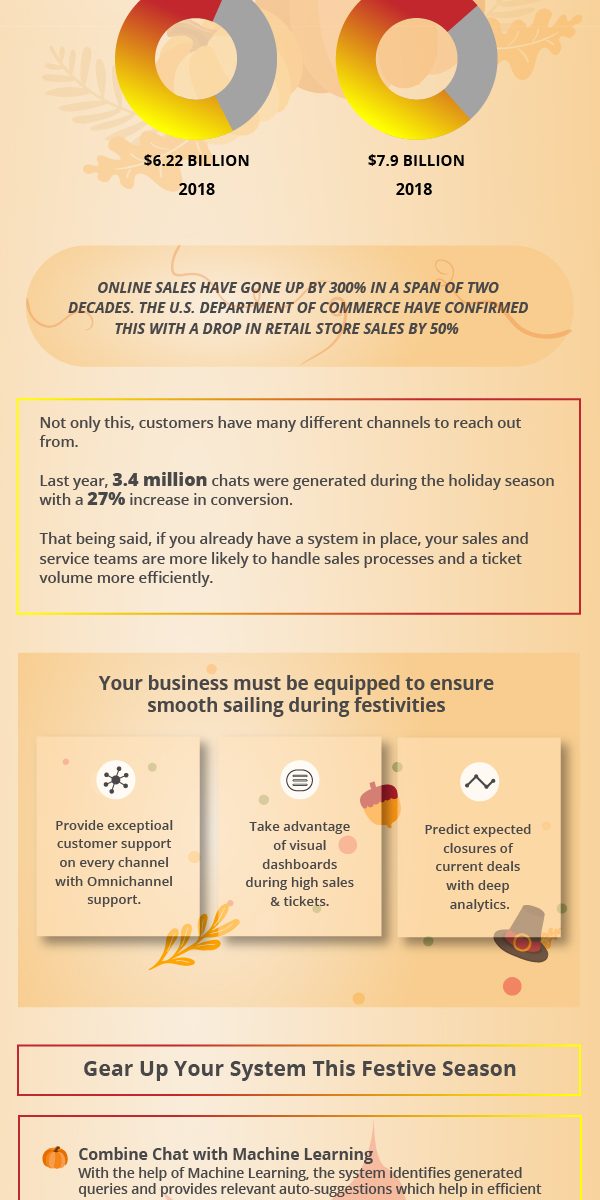 $6.22 BILLION
2018

$7.9 BILLION
2018

ONLINE SALES HAVE GONE UP BY 300% IN A SPAN OF TWO DECADES. THE U.S. DEPARTMENT OF COMMERCE HAVE CONFIRMED THIS WITH A DROP IN RETAIL STORE SALES BY 50%

Not only this, customers have many different channels to reach out from.

Last year, 3.4 million chats were generated during the holiday season with a 27% increase in conversion.

That being said, if you already have a system in place, your sales and service teams are more likely to handle sales processes and a ticket volume more efficiently.

Your business must be equipped to ensure smooth sailing during festivities

Provide exceptioal customer support on every channel with Omnichannel support.

Take advantage of visual dashboards during high sales & tickets.

Predict expected closures of current deals with deep analytics.

Gear Up Your System This Festive Season

Combine Chat with Machine Learning
With the help of Machine Learning, the system identifies generated queries and provides relevant auto-suggestions which help in efficient