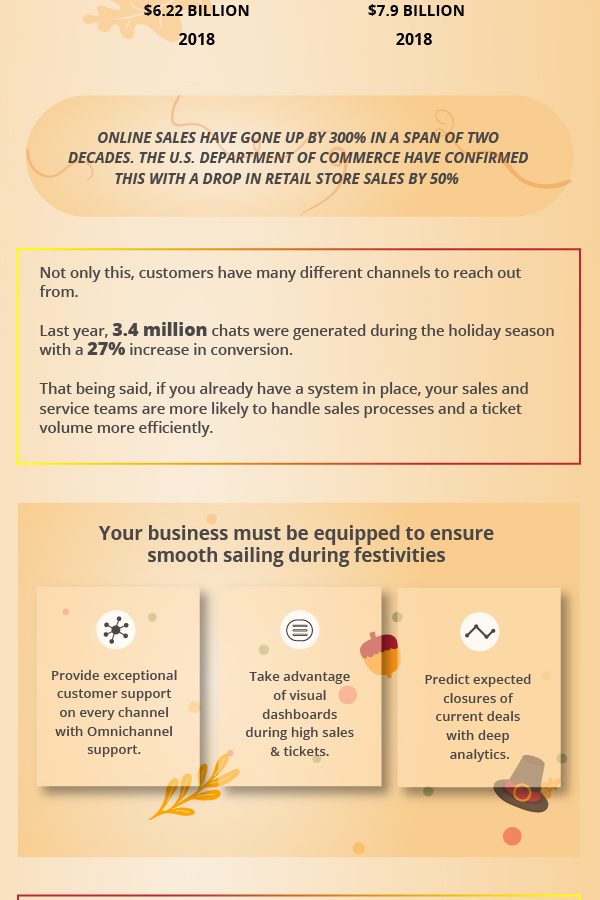 $6.22 BILLION
2018

$7.9 BILLION
2018

ONLINE SALES HAVE GONE UP BY 300% IN A SPAN OF TWO DECADES. THE U.S. DEPARTMENT OF COMMERCE HAVE CONFIRMED THIS WITH A DROP IN RETAIL STORE SALES BY 50%

Not only this, customers have many different channels to reach out from.

Last year, 3.4 million chats were generated during the holiday season with a 27% increase in conversion.

That being said, if you already have a system in place, your sales and service teams are more likely to handle sales processes and a ticket volume more efficiently.

Your business must be equipped to ensure smooth sailing during festivities

Provide exceptional customer support on every channel with Omnichannel support.

Take advantage of visual dashboards during high sales & tickets.

Predict expected closures of current deals with deep analytics.