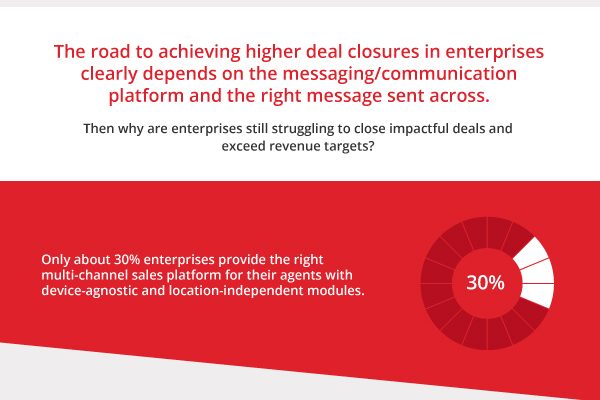 The road to achieving higher deal closures in enterprises clearly depends on the messaging/communication platform and the right message sent across.

Then why are enterprises still struggling to close impactful deals and exceed revenue targets?

Only about 30% enterprises provide the right multi-channel sales platform for their agents with device-agnostic and location-independent modules.

30%