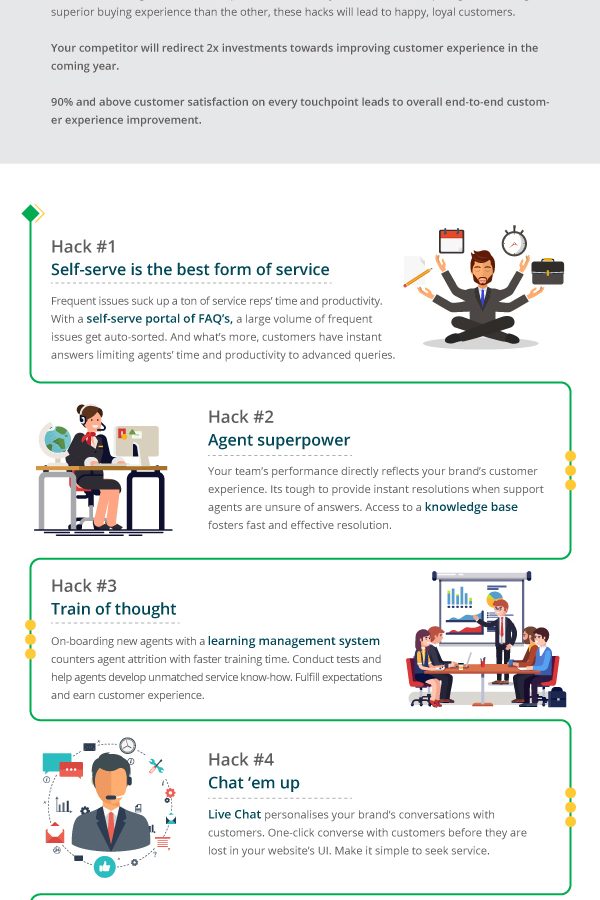 superior buying experience than the other, these hacks will lead to happy, loyal customers.

Your competitor will redirect 2x investments towards improving customer experience in the coming year.

90% and above customer satisfaction on every touchpoint leads to overall end-to-end customer experience improvement.

Hack #1
Self-serve is the best form of service

Frequent issues suck up a ton of service reps' time and productivity. With a self-serve portal of FAQ's, a large volume of frequent issues get auto-sorted. And what's more, customers have instant answers limiting agents' time and productivity to advanced queries.

Hack #2
Agent superpower

Your team's performance directly reflects your brand's customer experience. Its tough to provide instant resolutions when support agents are unsure of answers. Access to a knowledge base fosters fast and effective resolution.

Hack #3
Train of thought

On-boarding new agents with a learning management system counters agent attrition with faster training time. Conduct tests and help agents develop unmatched service know-how. Fulfill expectations and earn customer experience.

Hack #4
Chat 'em up

Live Chat personalises your brand's conversations with customers. One-click converse with customers before they are lost in your website's UI. Make it simple to seek service.