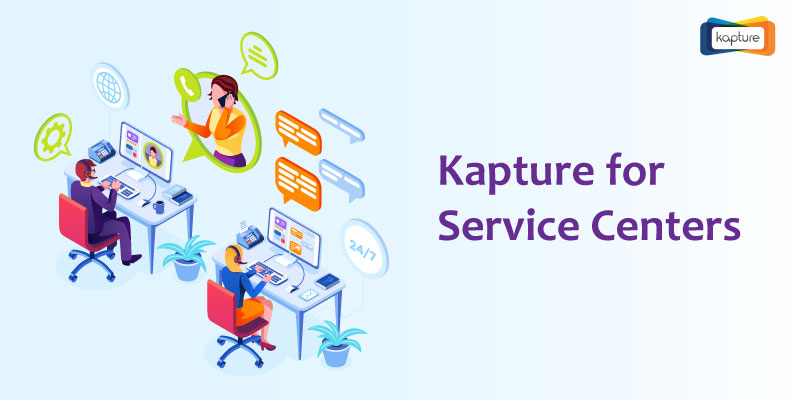 kapture

24/7

Kapture for Service Centers