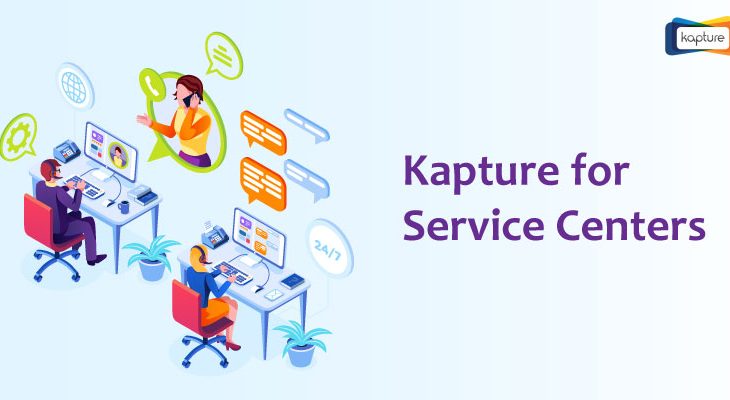 kapture

24/7

Kapture for Service Centers