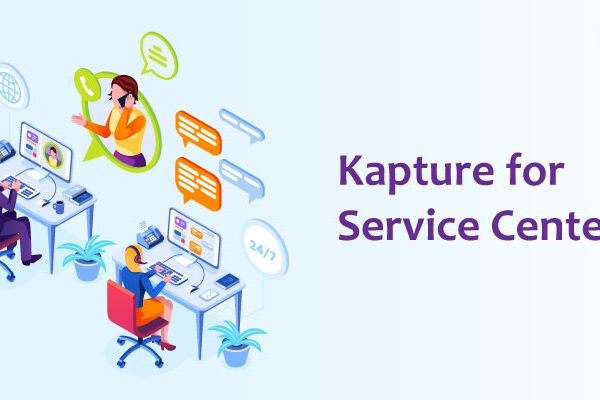 24/7

Kapture for
Service Cente