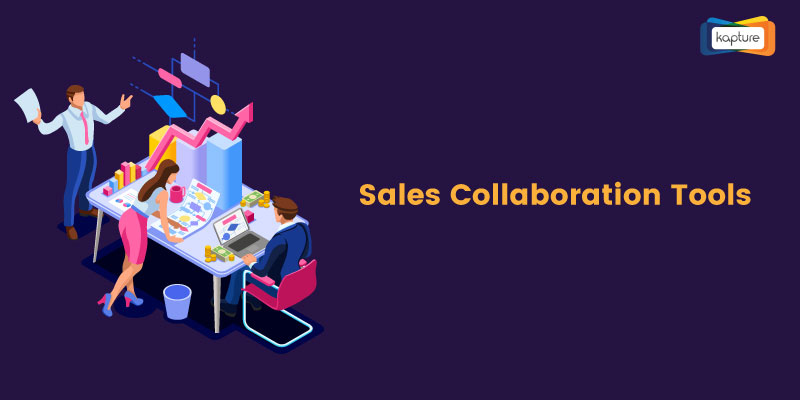 kapture

Sales Collaboration Tools