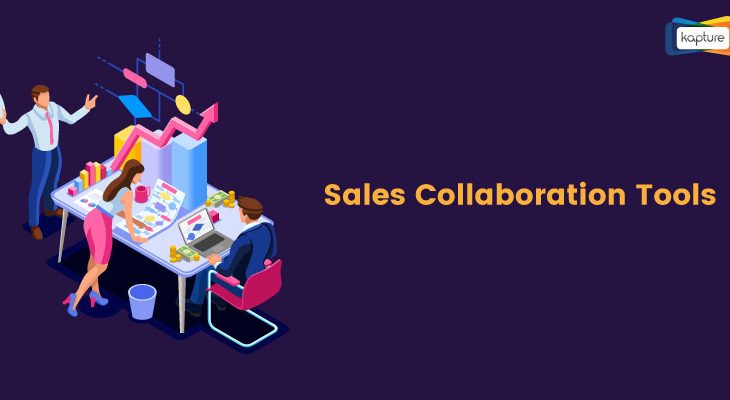 kapture

Sales Collaboration Tools