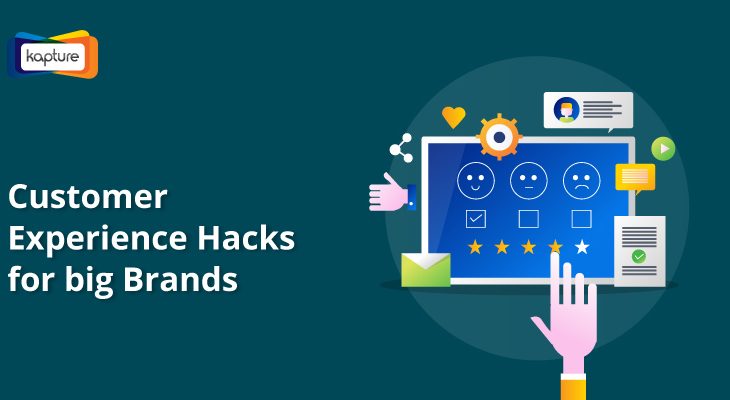 kapture

Customer Experience Hacks for big Brands