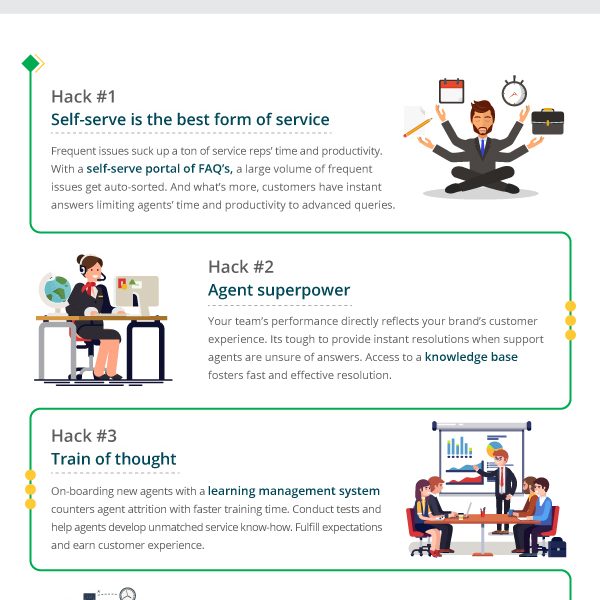 Hack #1
Self-serve is the best form of service

Frequent issues suck up a ton of service reps' time and productivity. With a self-serve portal of FAQ's, a large volume of frequent issues get auto-sorted. And what's more, customers have instant answers limiting agents' time and productivity to advanced queries.

Hack #2
Agent superpower

Your team's performance directly reflects your brand's customer experience. Its tough to provide instant resolutions when support agents are unsure of answers. Access to a knowledge base fosters fast and effective resolution.

Hack #3
Train of thought

On-boarding new agents with a learning management system counters agent attrition with faster training time. Conduct tests and help agents develop unmatched service know-how. Fulfill expectations and earn customer experience.