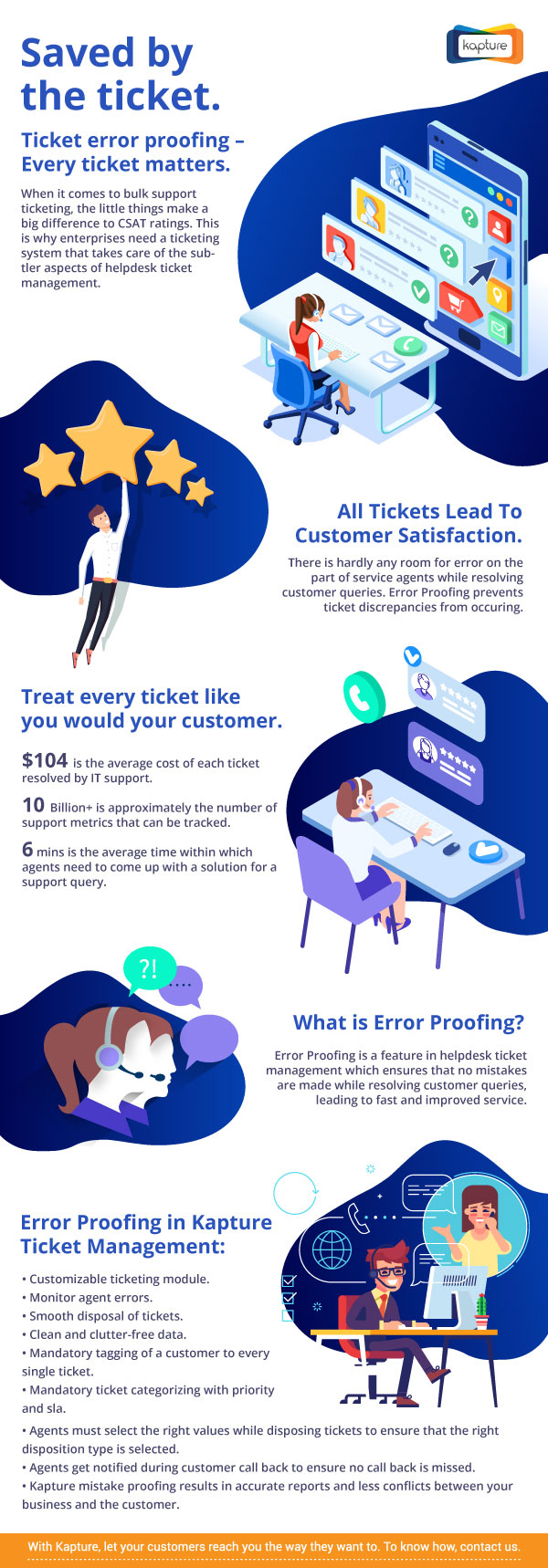 Saved by the ticket.

kapture

Ticket error proofing – Every ticket matters.

When it comes to bulk support ticketing, the little things make a big difference to CSAT ratings. This is why enterprises need a ticketing system that takes care of the subtler aspects of helpdesk ticket management.

All Tickets Lead To Customer Satisfaction.

There is hardly any room for error on the part of service agents while resolving customer queries. Error Proofing prevents ticket discrepancies from occuring.

Treat every ticket like you would your customer.

$104 is the average cost of each ticket resolved by IT support.

10 Billion+ is approximately the number of support metrics that can be tracked.

6 mins is the average time within which agents need to come up with a solution for a support query.

?!

....

What is Error Proofing?

Error Proofing is a feature in helpdesk ticket management which ensures that no mistakes are made while resolving customer queries, leading to fast and improved service.

Error Proofing in Kapture Ticket Management:

• Customizable ticketing module.
• Monitor agent errors.
• Smooth disposal of tickets.
• Clean and clutter-free data.
• Mandatory tagging of a customer to every single ticket.
• Mandatory ticket categorizing with priority and sla.
• Agents must select the right values while disposing tickets to ensure that the right disposition type is selected.
• Agents get notified during customer call back to ensure no call back is missed.
• Kapture mistake proofing results in accurate reports and less conflicts between your business and the customer.

With Kapture, let your customers reach you the way they want to. To know how, contact us.