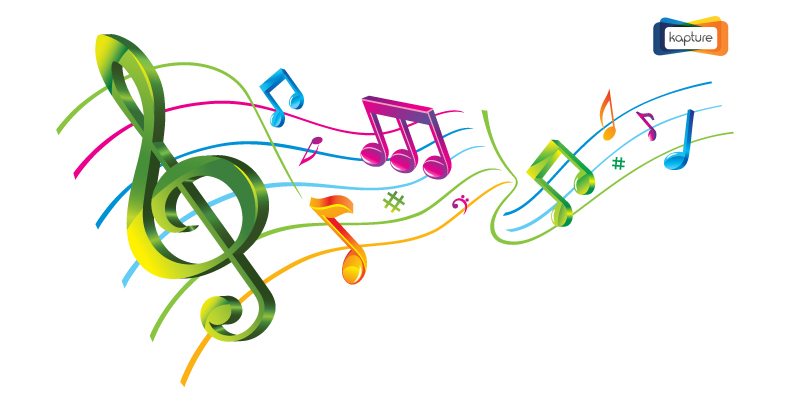 kapture