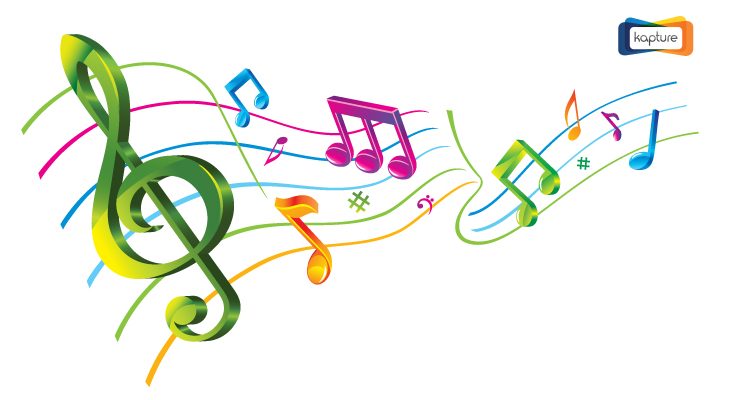 kapture