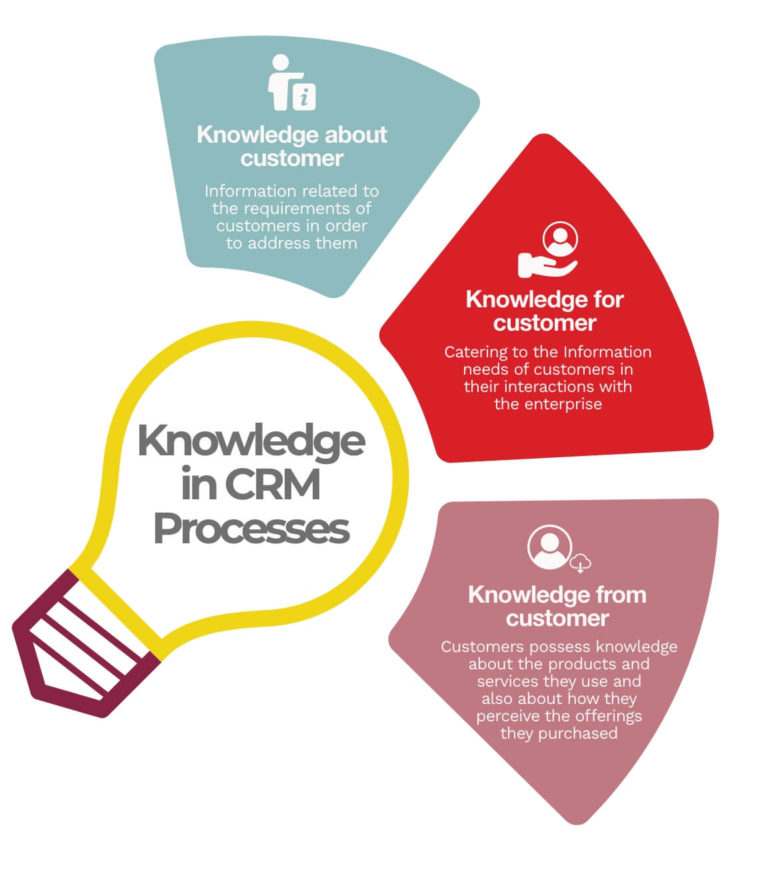 Knowledge about customer

Information related to the requirements of customers in order to address them

Knowledge for customer

Catering to the Information needs of customers in their interactions with the enterprise

Knowledge in CRM Processes

Knowledge from customer

Customers possess knowledge about the products and services they use and also about how they perceive the offerings they purchased