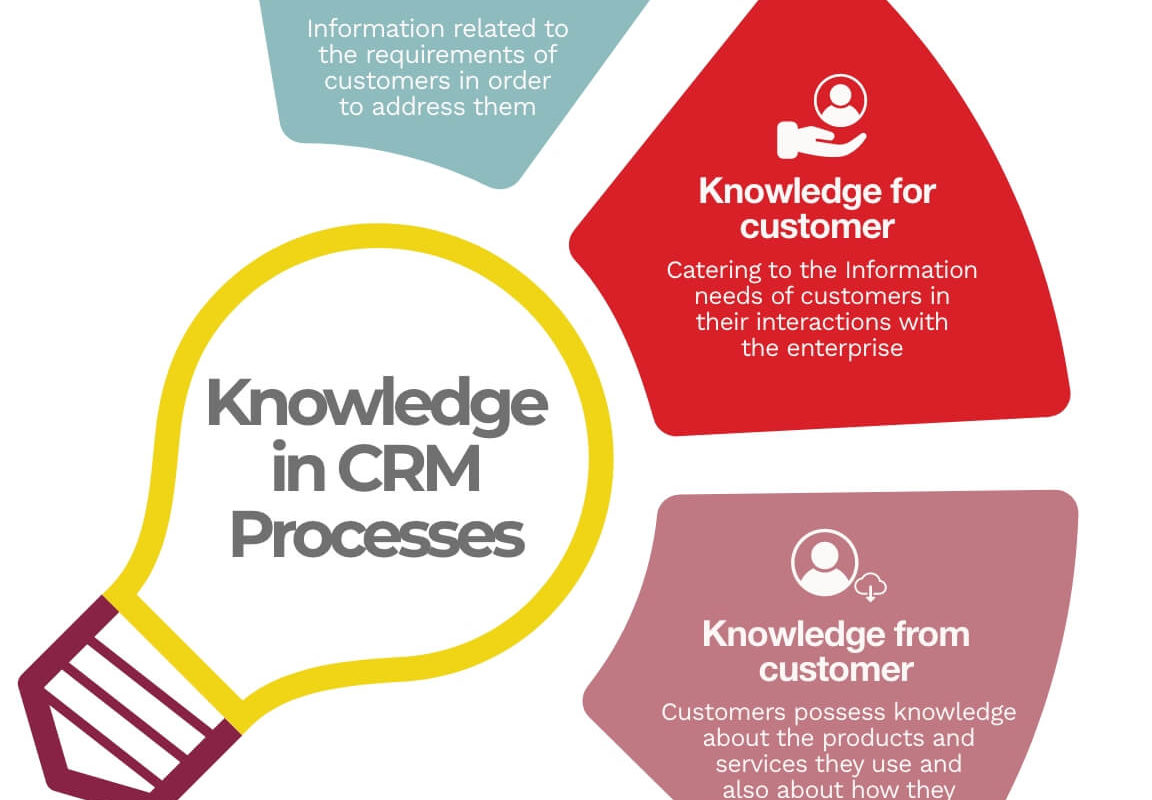 Information related to the requirements of customers in order to address them

Knowledge for customer

Catering to the Information needs of customers in their interactions with the enterprise

Knowledge in CRM Processes

Knowledge from customer

Customers possess knowledge about the products and services they use and also about how they