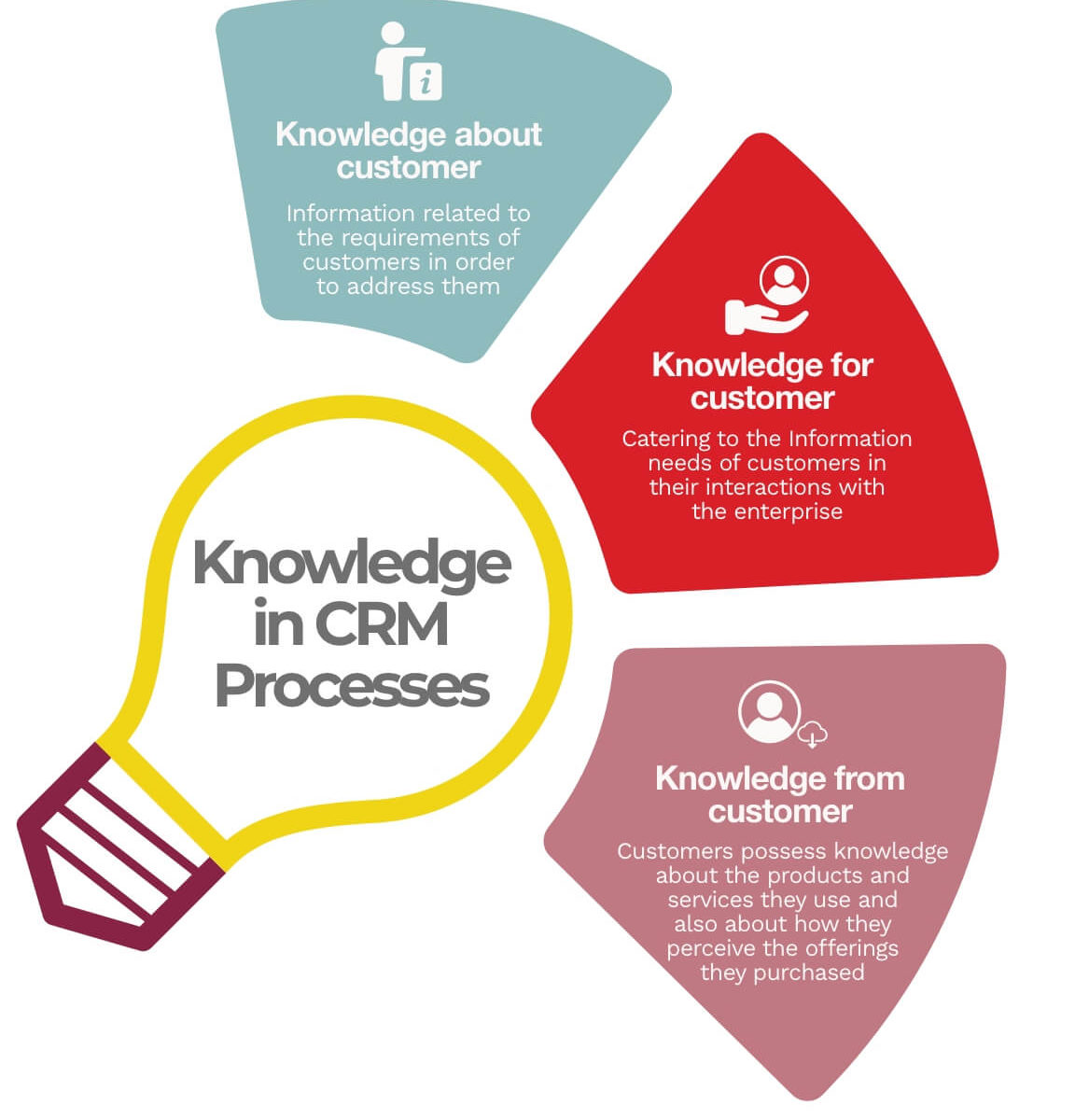 Knowledge about customer

Information related to the requirements of customers in order to address them

Knowledge for customer

Catering to the Information needs of customers in their interactions with the enterprise

Knowledge in CRM Processes

Knowledge from customer

Customers possess knowledge about the products and services they use and also about how they perceive the offerings they purchased